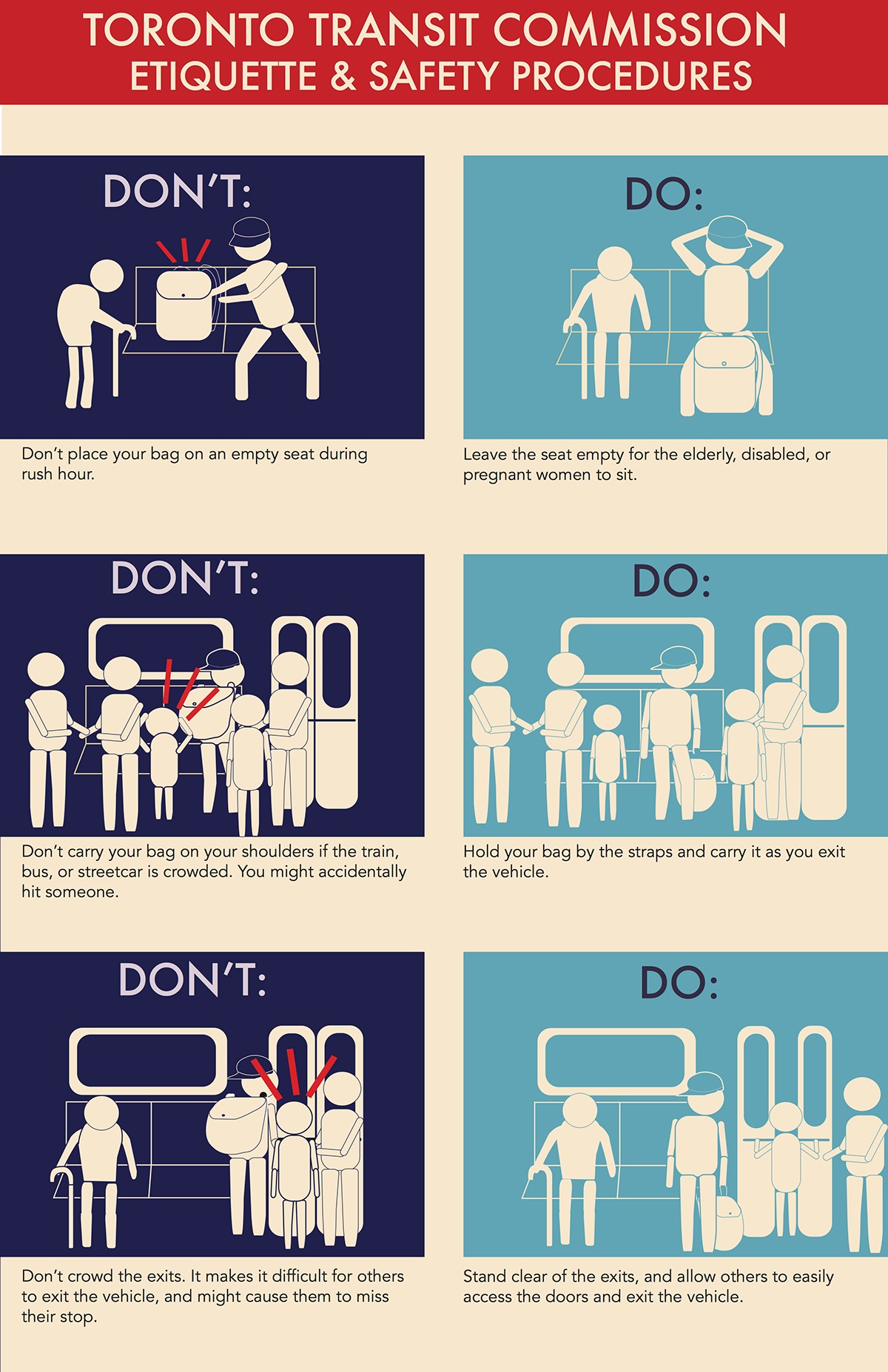 TORONTO TRANSIT COMMISSION
ETIQUETTE & SAFETY PROCEDURES

DON'T:

Don't place your bag on an empty seat during rush hour.

DO:

Leave the seat empty for the elderly, disabled, or pregnant women to sit.

DON'T:

Don't carry your bag on your shoulders if the train, bus, or streetcar is crowded. You might accidentally hit someone.

DO:

Hold your bag by the straps and carry it as you exit the vehicle.

DON'T:

Don't crowd the exits. It makes it difficult for others to exit the vehicle, and might cause them to miss their stop.

DO:

Stand clear of the exits, and allow others to easily access the doors and exit the vehicle.